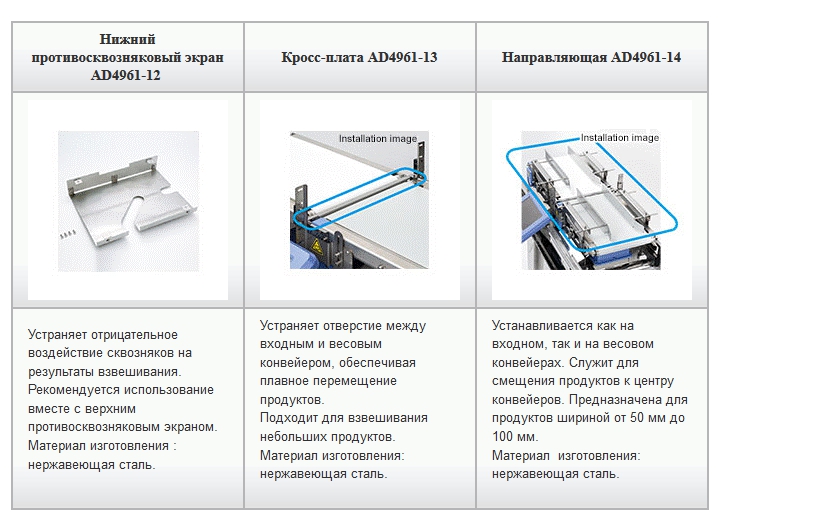 | Нижний противосквозняковый экран AD4961-12 | Кросс-плата AD4961-13 | Направляющая AD4961-14 |
|---|---|---|
| | Installation image | Installation image |
| Устраняет отрицательное воздействие сквозняков на результаты взвешивания. Рекомендуется использование вместе с верхним противосквозняковым экраном. Материал изготовления : нержавеющая сталь. | Устраняет отверстие между входным и весовым конвейером, обеспечивая плавное перемещение продуктов. Подходит для взвешивания небольших продуктов. Материал изготовления: нержавеющая сталь. | Устанавливается как на входном, так и на весовом конвейерах. Служит для смещения продуктов к центру конвейеров. Предназначена для продуктов шириной от 50 мм до 100 мм. Материал изготовления: нержавеющая сталь. |